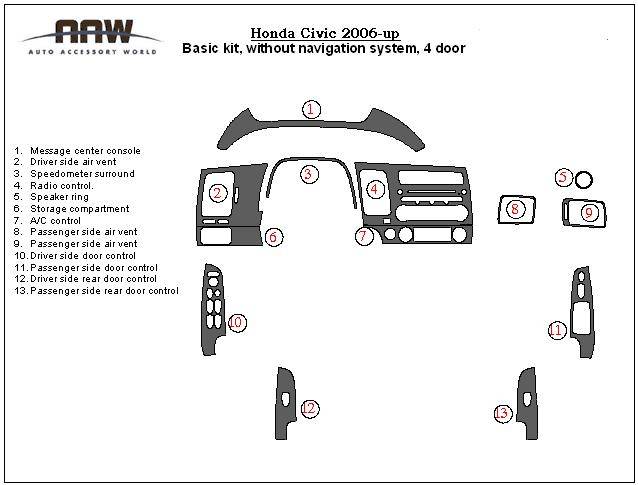 AAW
AUTO ACCESSORY WORLD

Honda Civic 2006-up
Basic kit, without navigation system, 4 door

1. Message center console
2. Driver side air vent
3. Speedometer surround
4. Radio control.
5. Speaker ring
6. Storage compartment
7. A/C control
8. Passenger side air vent
9. Passenger side air vent
10. Driver side door control
11. Passenger side door control
12. Driver side rear door control
13. Passenger side rear door control

1
2
3
4
5
6
7
8
9
10
11
12
13