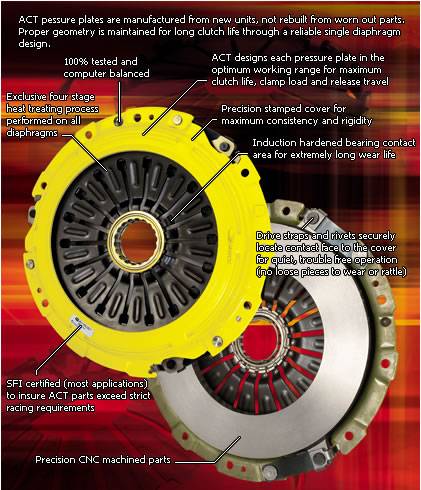 ACT pessure plates are manufactured from new units, not rebuilt from worn out parts. Proper geometry is maintained for long clutch life through a reliable single diaphragm design.

100% tested and computer balanced

ACT designs each pressure plate in the optimum working range for maximum clutch life, clamp load and release travel

Exclusive four stage heat treating process performed on all diaphragms

Precision stamped cover for maximum consistency and rigidity

Induction hardened bearing contact area for extremely long wear life

Drive straps and rivets securely locate contact face to the cover for quiet, trouble free operation (no loose pieces to wear or rattle)

SFI certified (most applications) to insure ACT parts exceed strict racing requirements

Precision CNC machined parts