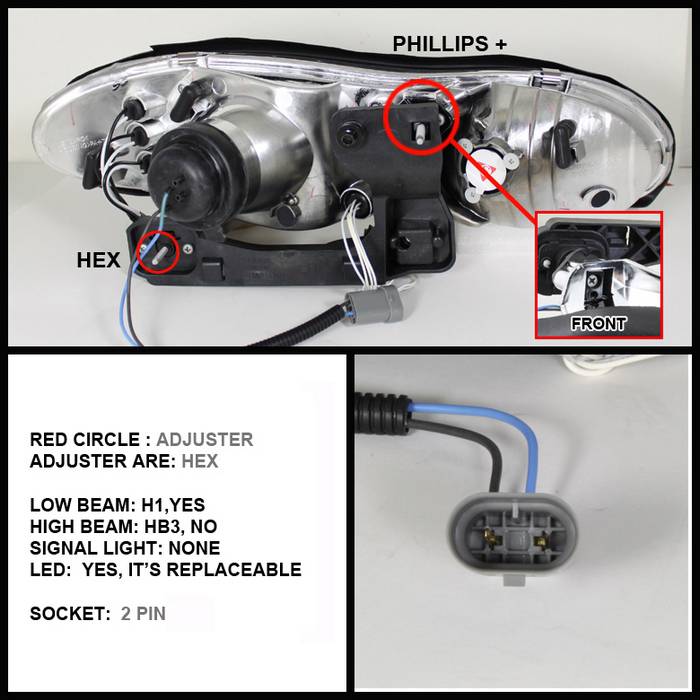 PHILLIPS +

HEX

FRONT

RED CIRCLE : ADJUSTER
ADJUSTER ARE: HEX

LOW BEAM: H1,YES
HIGH BEAM: HB3, NO
SIGNAL LIGHT: NONE
LED: YES, IT'S REPLACEABLE

SOCKET: 2 PIN