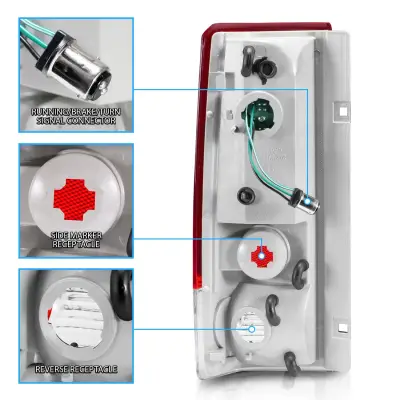 RUNNING/BRAKE/TURN SIGNAL CONNECTOR

SIDE MARKER RECEPTACLE

REVERSE RECEPTACLE